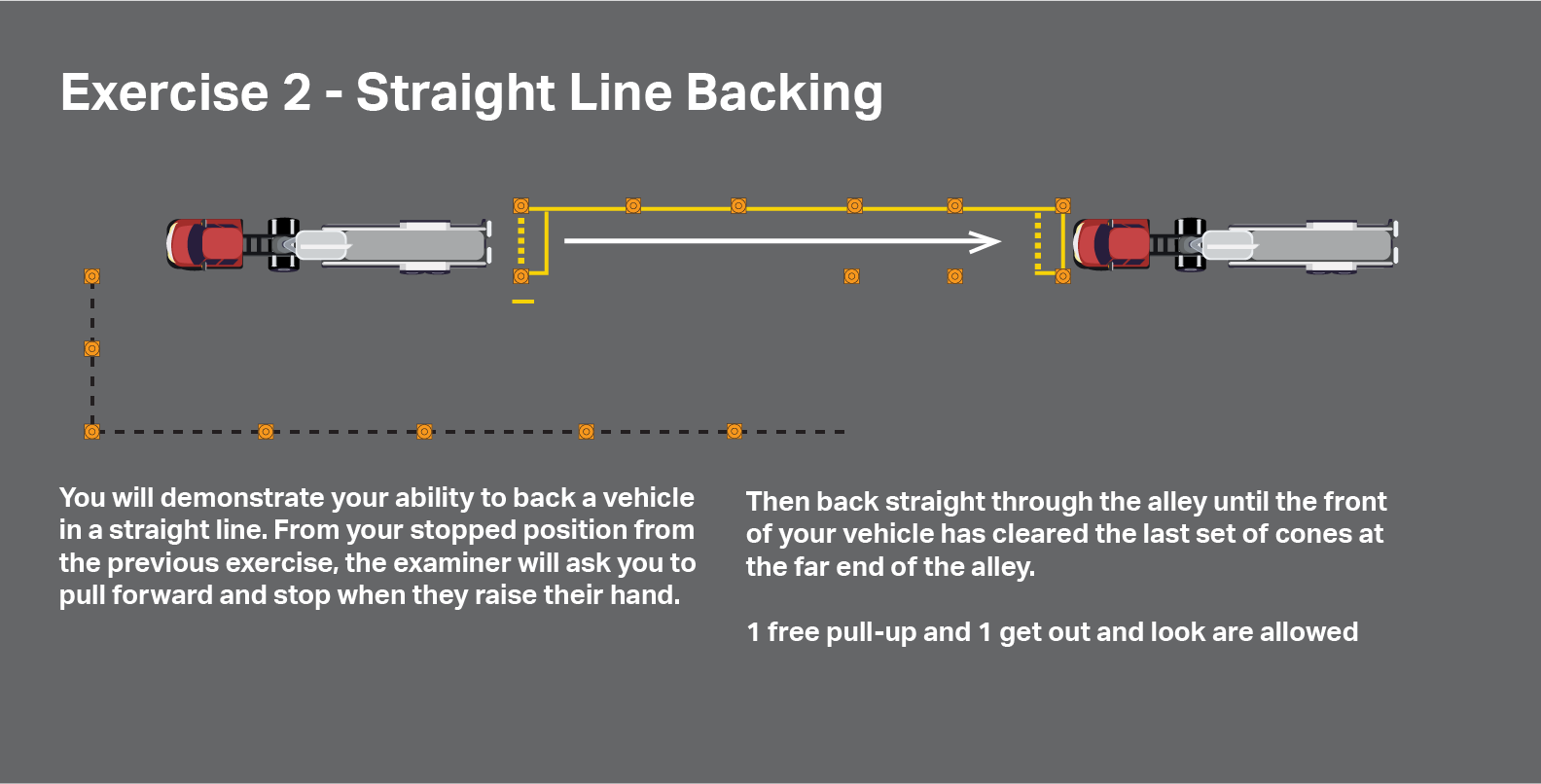 Exercise 2 - Straight Line Backing

You will demonstrate your ability to back a vehicle in a straight line. From your stopped position from the previous exercise, the examiner will ask you to pull forward and stop when they raise their hand.

Then back straight through the alley until the front of your vehicle has cleared the last set of cones at the far end of the alley.

1 free pull-up and 1 get out and look are allowed